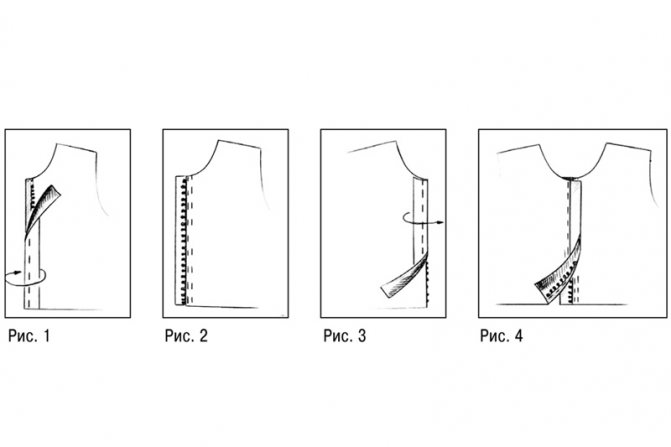 Рис. 1

Рис. 2

Рис. 3

Рис. 4